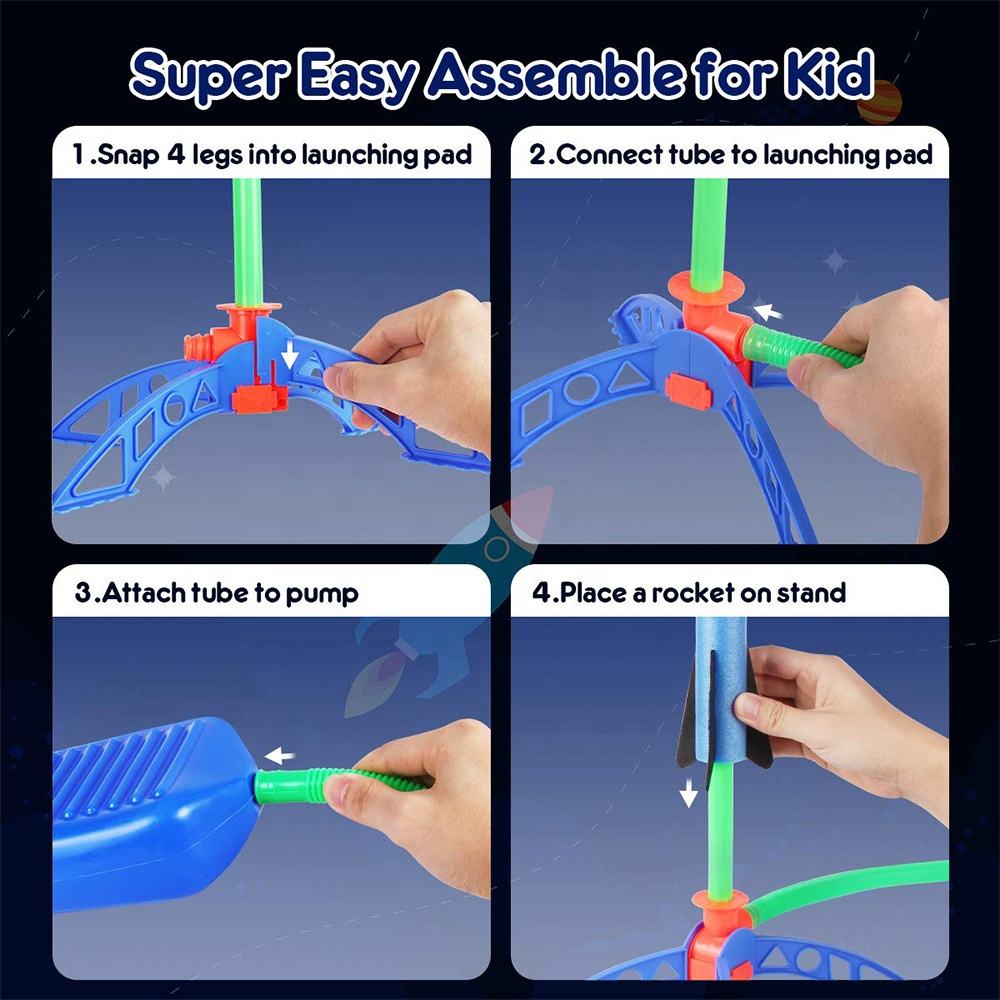 Super Easy Assemble for Kid

1.Snap 4 legs into launching pad

2.Connect tube to launching pad

3.Attach tube to pump

4.Place a rocket on stand