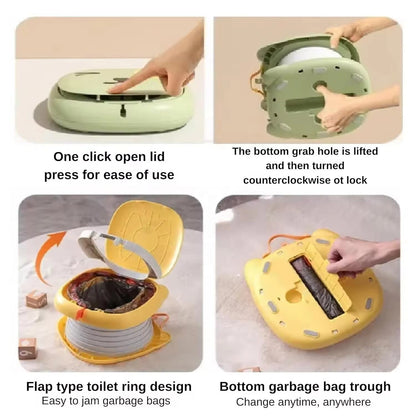 One click open lid
press for ease of use

The bottom grab hole is lifted
and then turned
counterclockwise ot lock

Flap type toilet ring design
Easy to jam garbage bags

Bottom garbage bag trough
Change anytime, anywhere