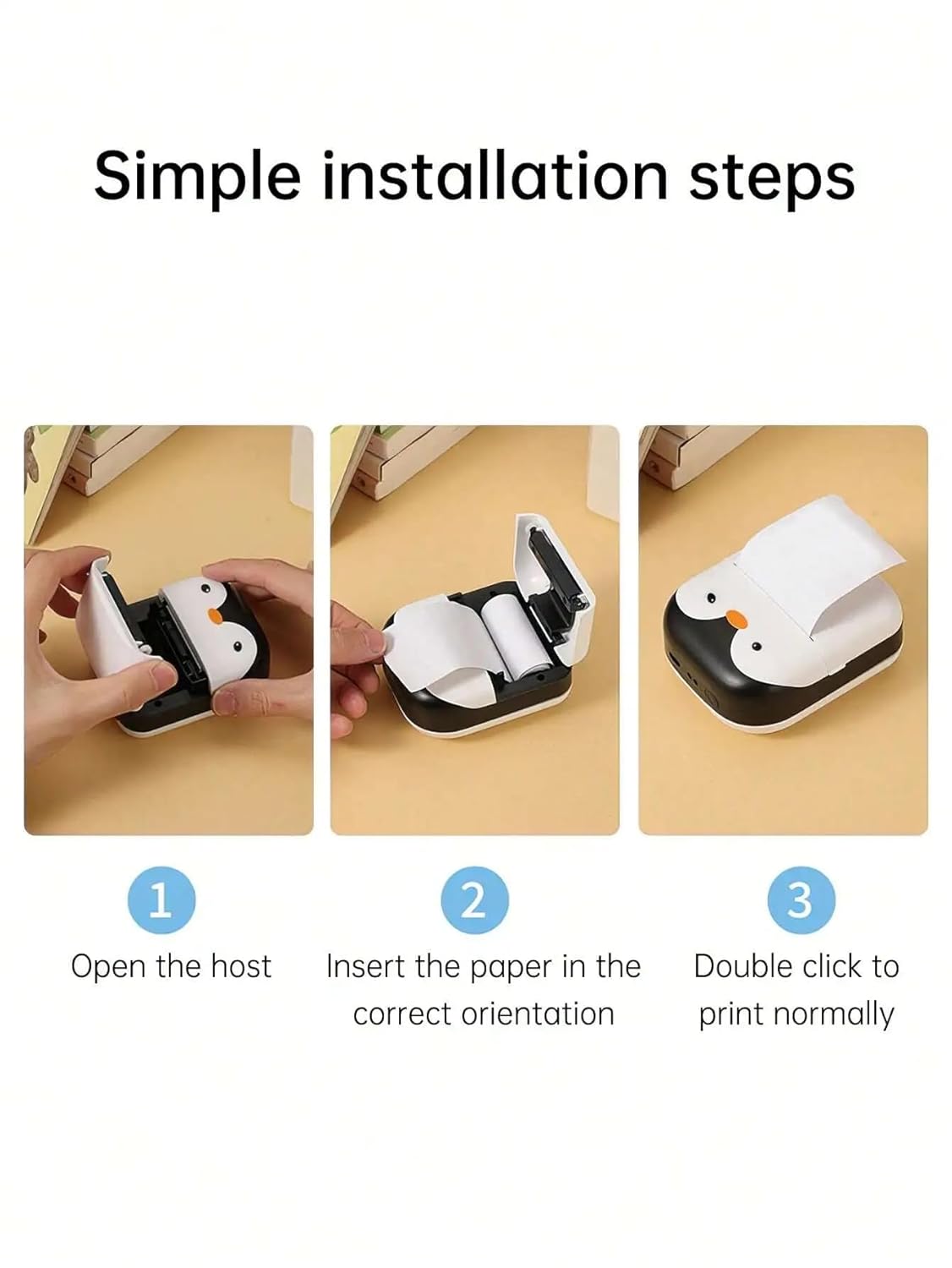 Simple installation steps

1
Open the host

2
Insert the paper in the correct orientation

3
Double click to print normally