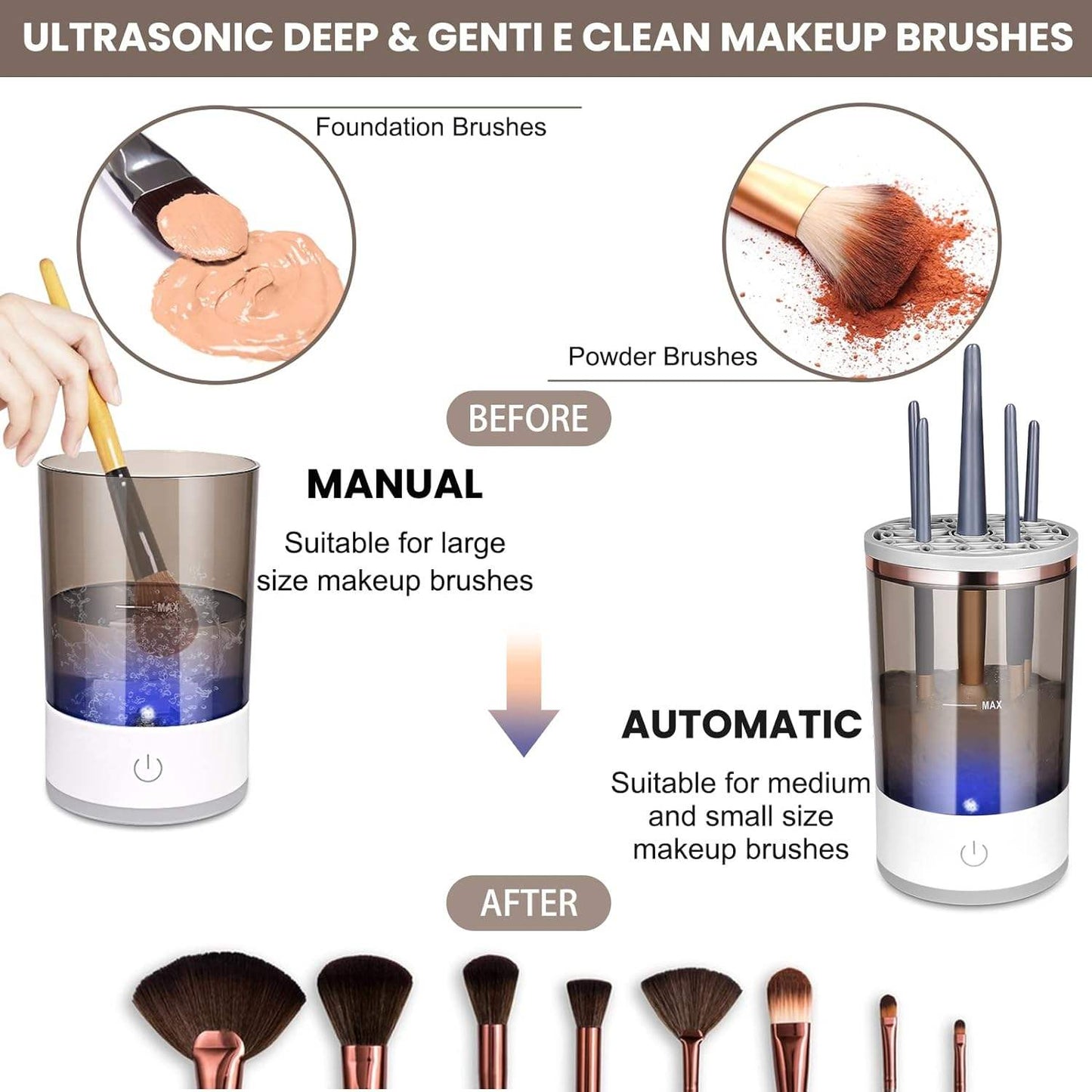 ULTRASONIC DEEP & GENTI E CLEAN MAKEUP BRUSHES

Foundation Brushes

Powder Brushes

BEFORE

MANUAL

Suitable for large size makeup brushes

MAX

AUTOMATIC

Suitable for medium and small size makeup brushes

MAX

AFTER